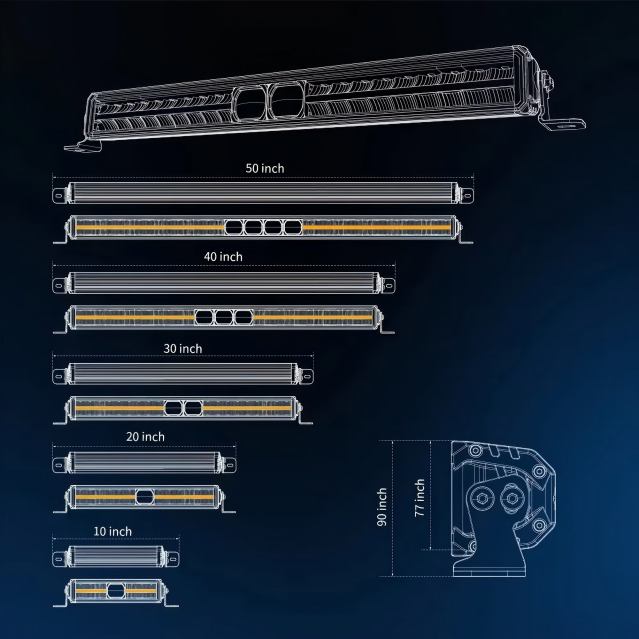 50 inch

40 inch

30 inch

20 inch

10 inch

90 inch

77 inch